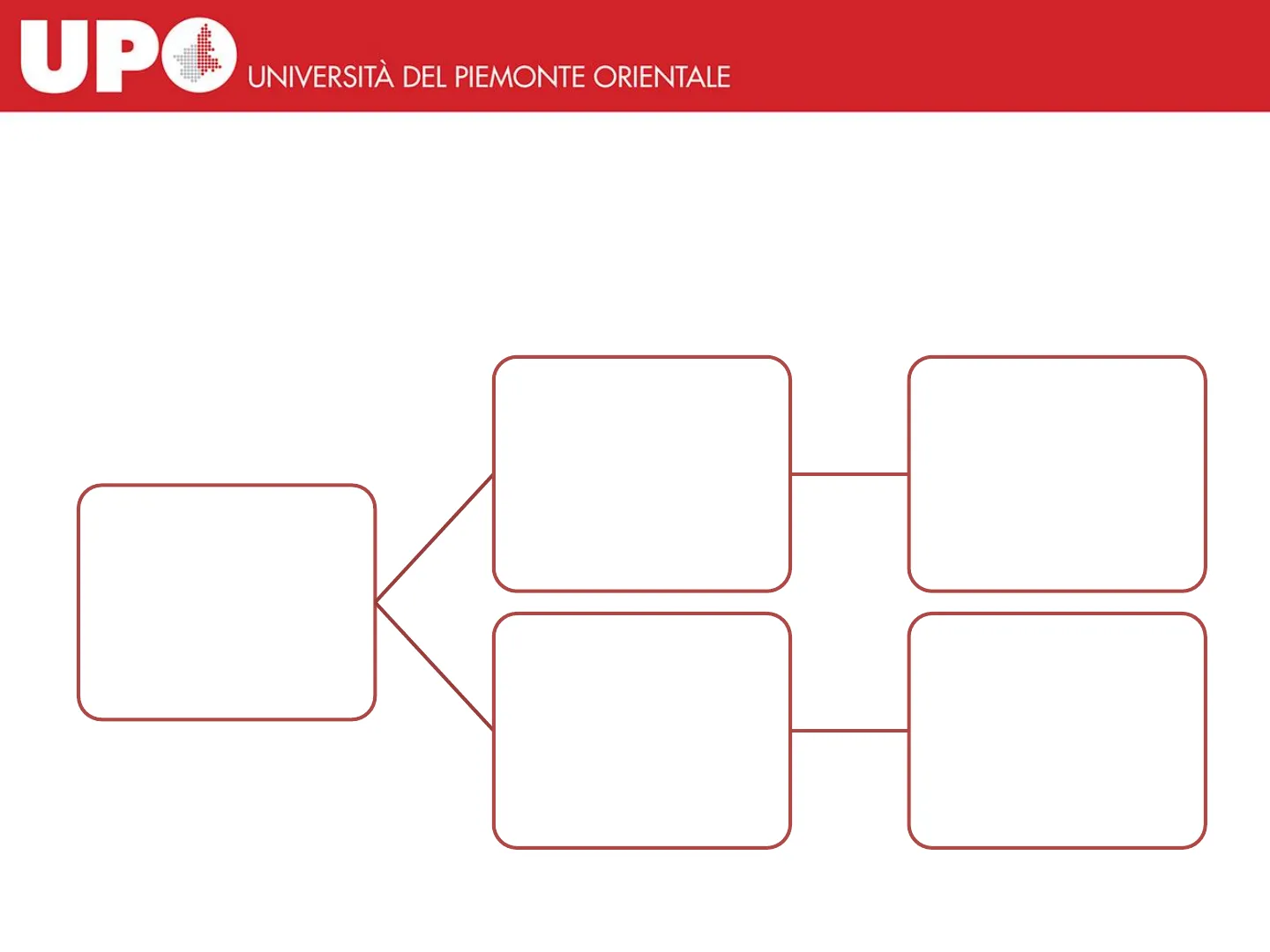 UPO UNIVERSITÀ DEL PIEMONTE ORIENTALE