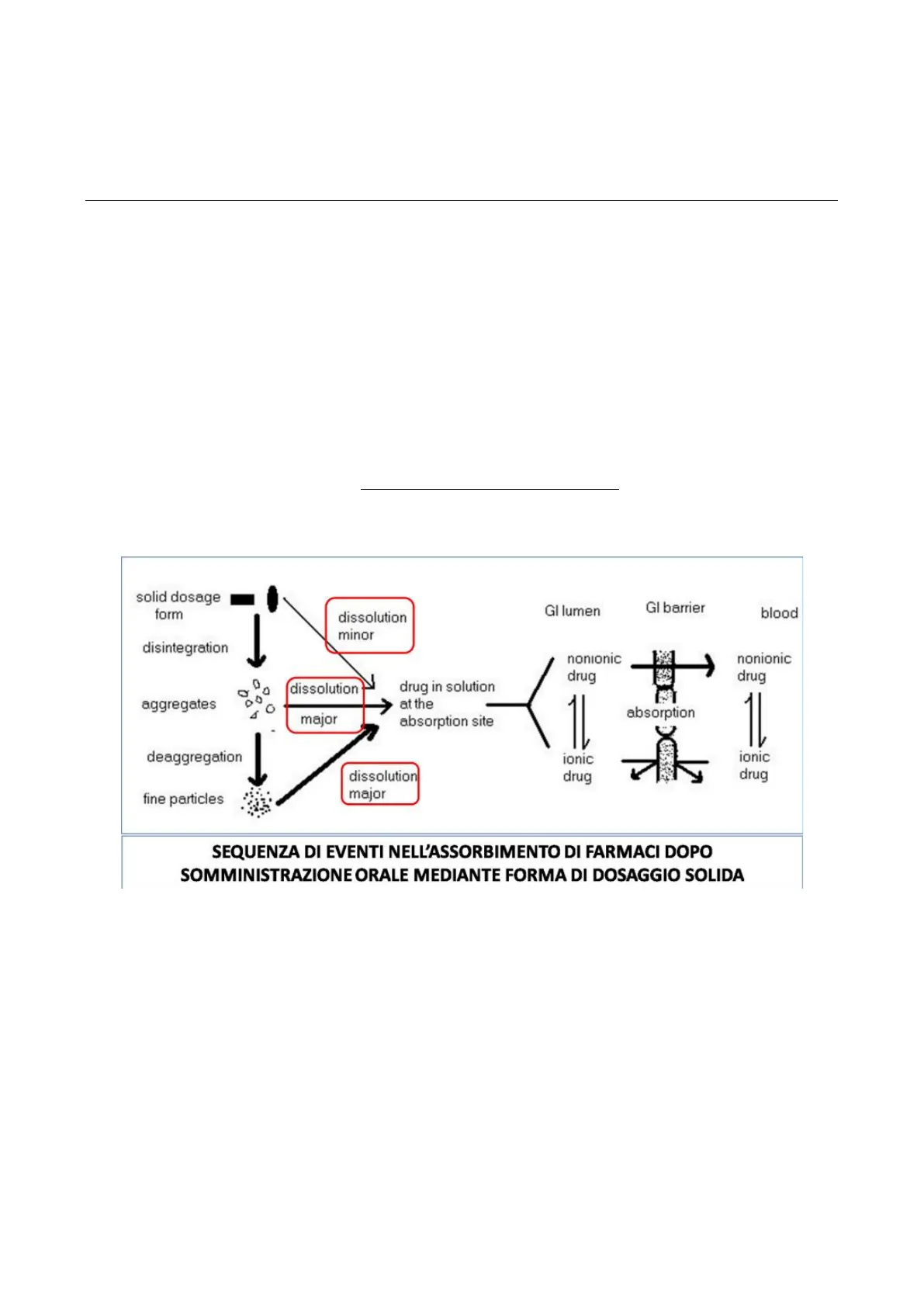 solid dosage form

disintegration

aggregates

deaggregation

fine particles

dissolution minor

dissolution major

dissolution major

drug in solution at the absorption site

GI lumen

GI barrier

blood

nonionic drug

ionic drug

absorption

nonionic drug

ionic drug

SEQUENZA DI EVENTI NELL'ASSORBIMENTO DI FARMACI DOPO SOMMINISTRAZIONE ORALE MEDIANTE FORMA DI DOSAGGIO SOLIDA