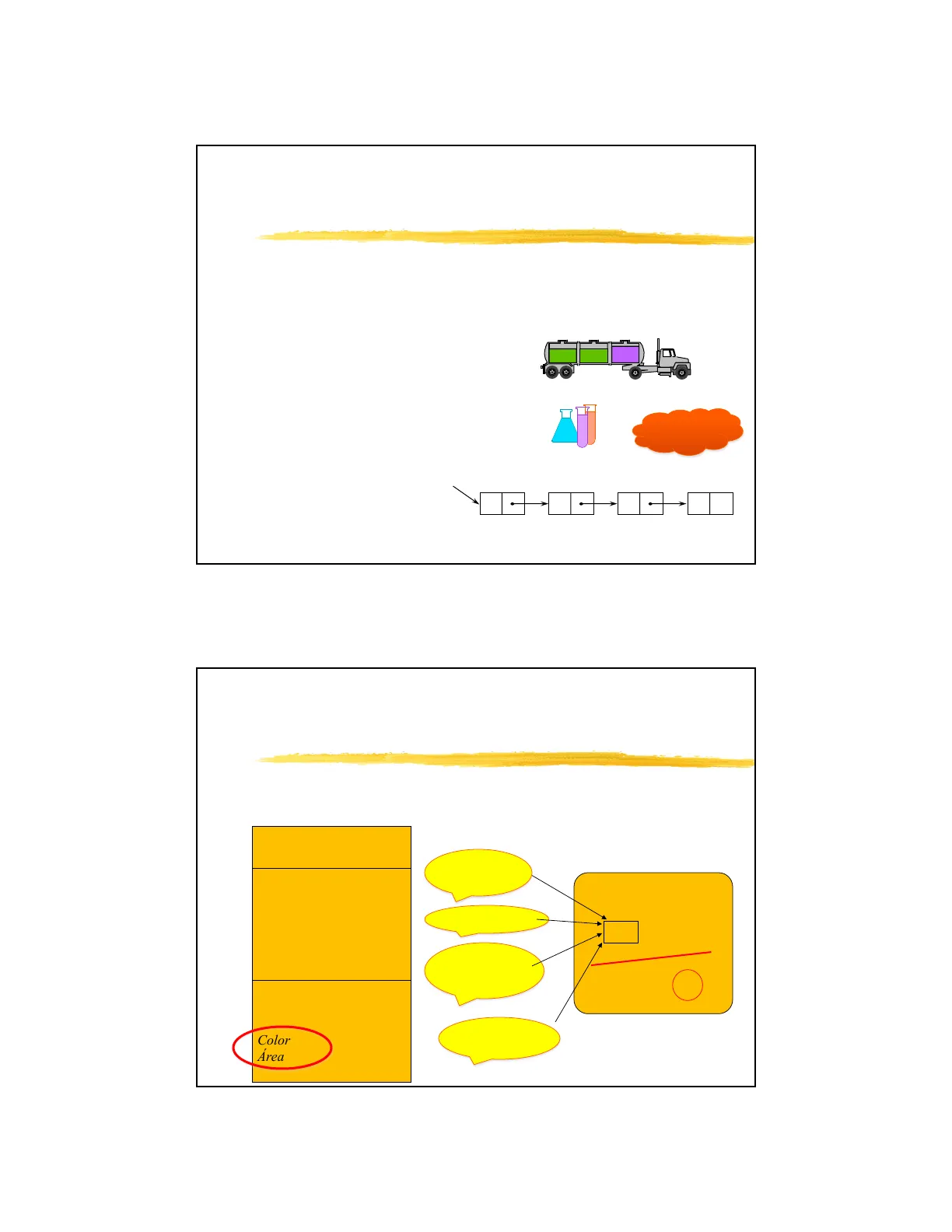 Color
Área