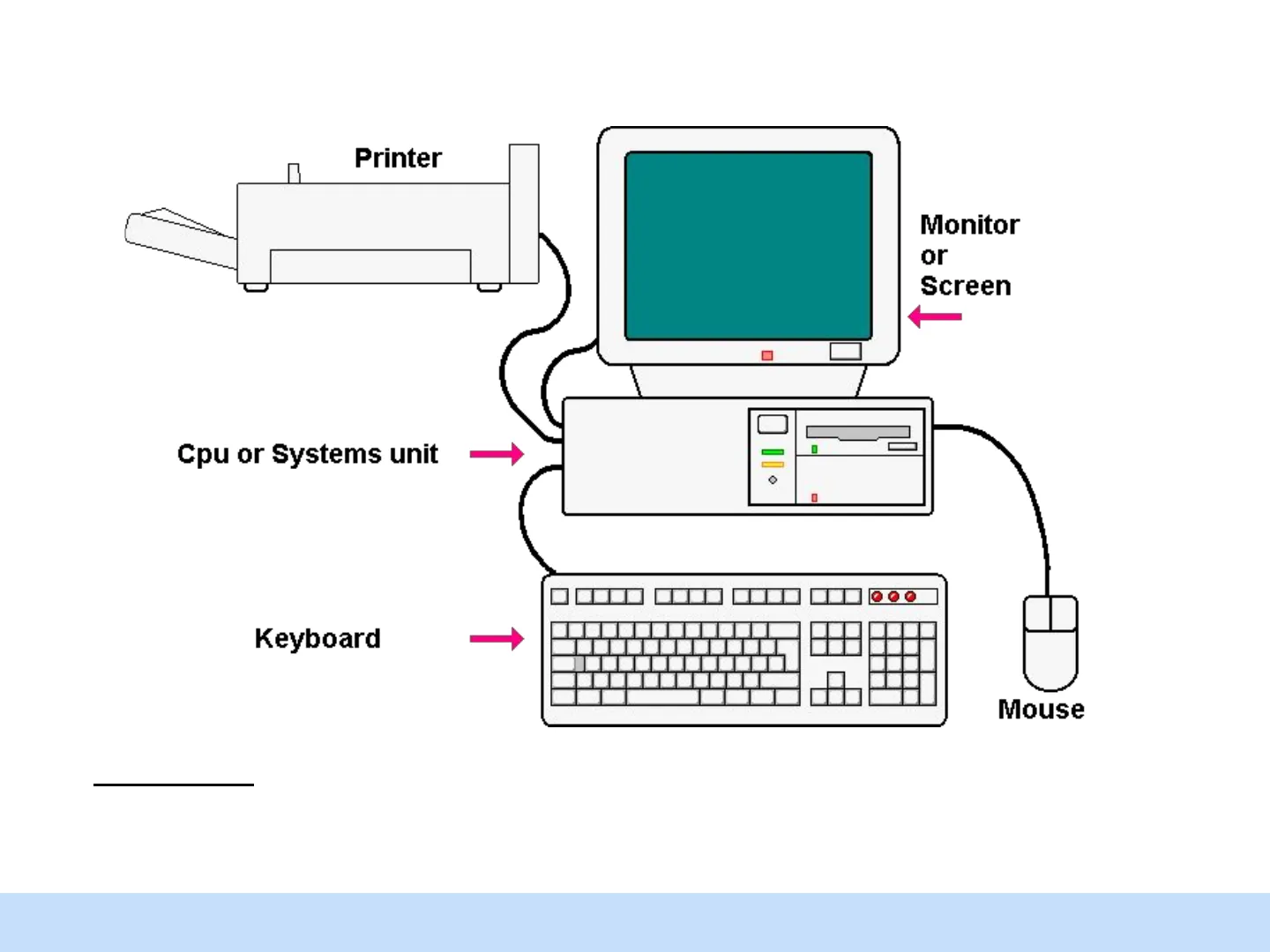 Printer

Monitor or Screen

Cpu or Systems unit

Keyboard

Mouse