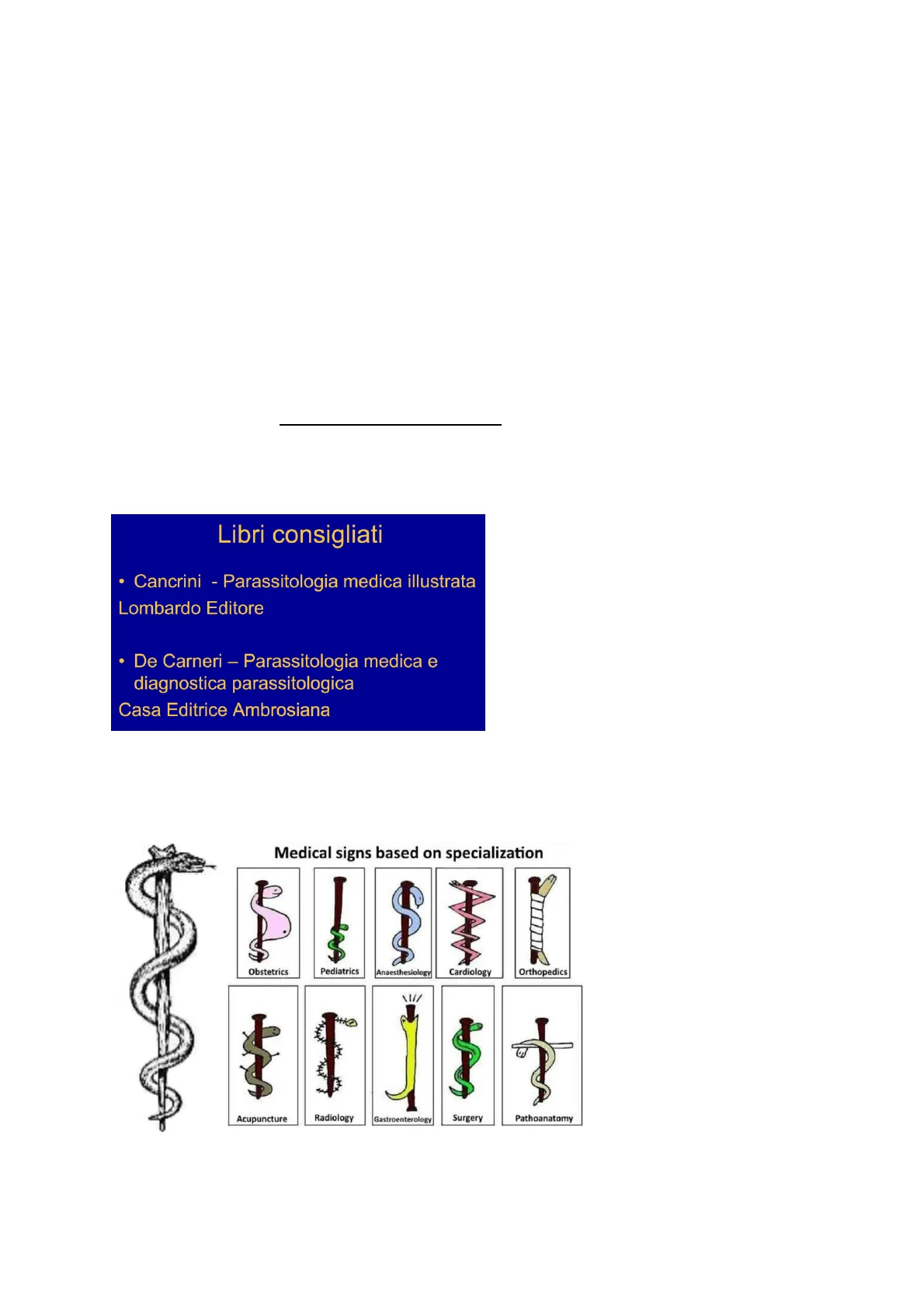 Libri consigliati

• Cancrini - Parassitologia medica illustrata
Lombardo Editore

• De Carneri – Parassitologia medica e diagnostica parassitologica
Casa Editrice Ambrosiana

Medical signs based on specialization

Obstetrics
Pediatrics
Anaesthesiology
Cardiology
Orthopedics
Acupuncture
Radiology
Gastroenterology
Surgery
Pathoanatomy