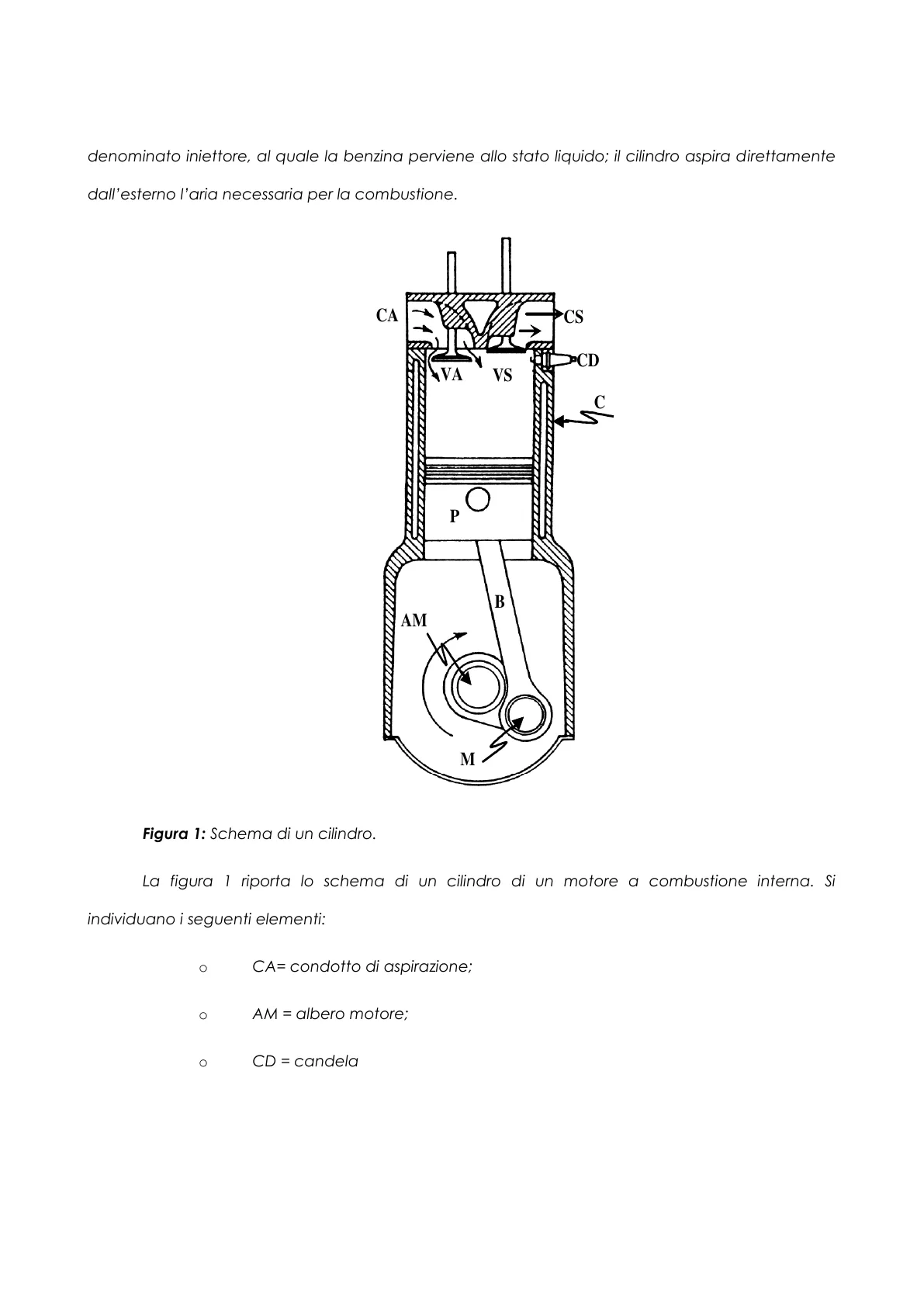 denominato iniettore, al quale la benzina perviene allo stato liquido; il cilindro aspira direttamente dall'esterno l'aria necessaria per la combustione.

CA
CS
CD
VA
VS
C
P
B
AM
M

**Figura 1:** Schema di un cilindro.

La figura 1 riporta lo schema di un cilindro di un motore a combustione interna. Si individuano i seguenti elementi:

o CA= condotto di aspirazione;

o AM = albero motore;

o CD = candela